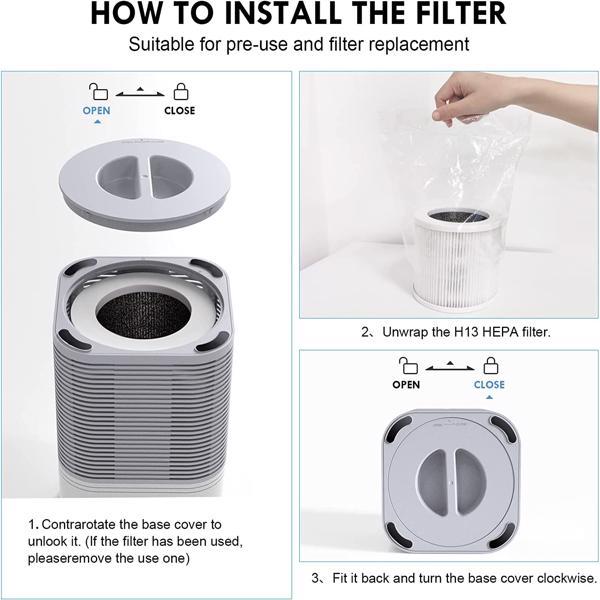 HOW TO INSTALL THE FILTER

Suitable for pre-use and filter replacement

OPEN CLOSE

1. Contrarotate the base cover to unlook it. (If the filter has been used, pleaseremove the use one)

2、Unwrap the H13 HEPA filter.

OPEN CLOSE

3、Fit it back and turn the base cover clockwise.