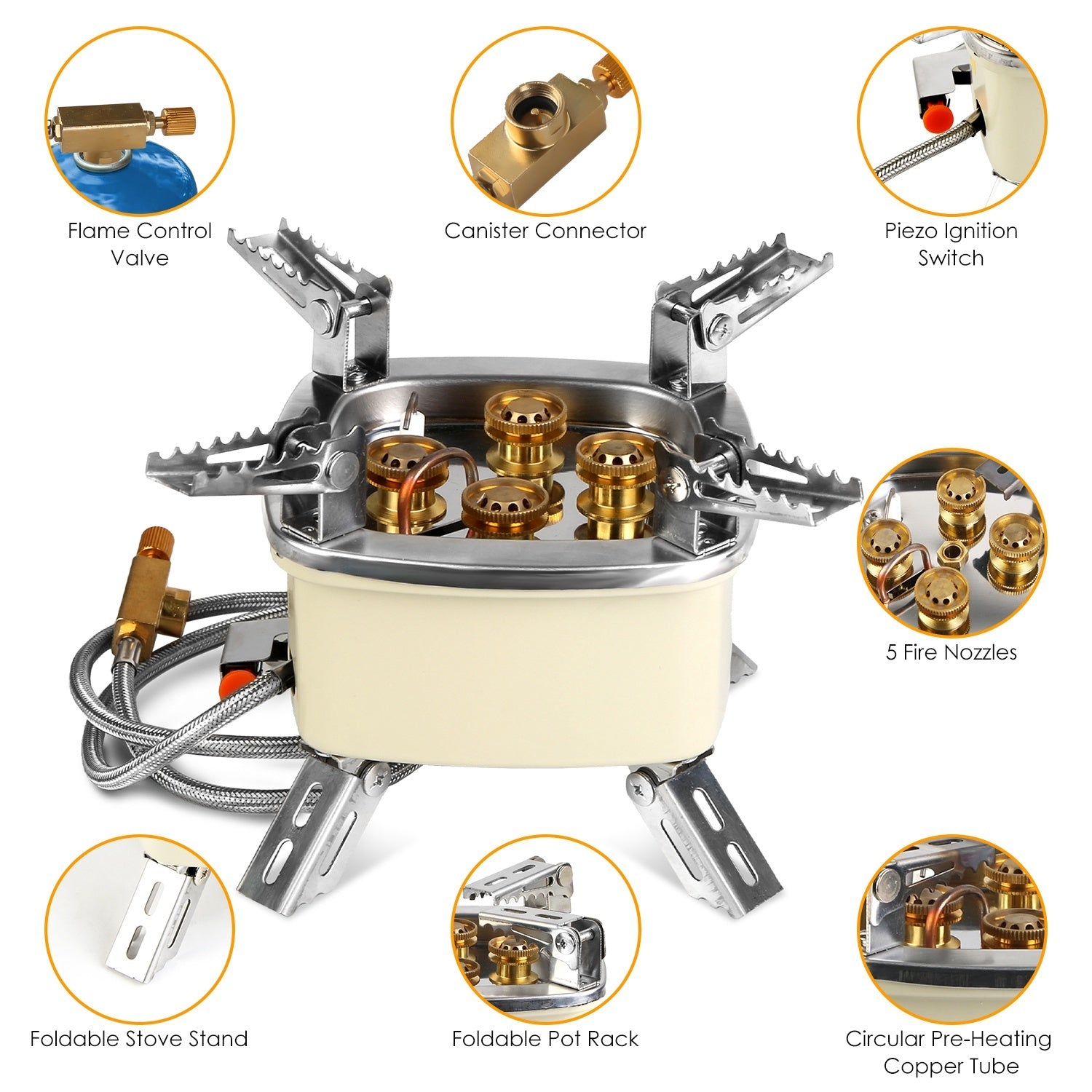 Flame Control Valve

Canister Connector

Piezo Ignition Switch

5 Fire Nozzles

Foldable Stove Stand

Foldable Pot Rack

Circular Pre-Heating Copper Tube