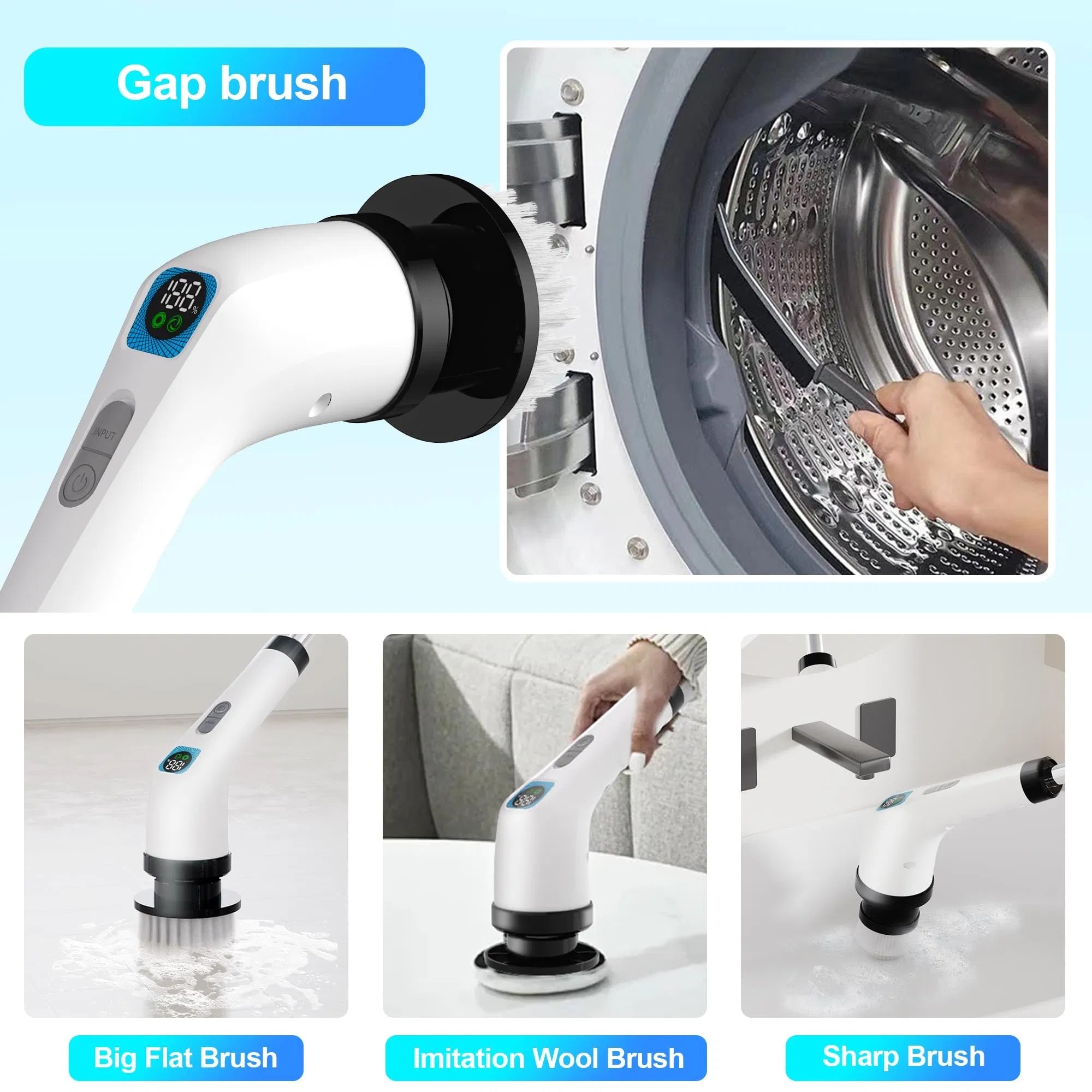 Gap brush

188%

INPUT

Big Flat Brush

Imitation Wool Brush

Sharp Brush