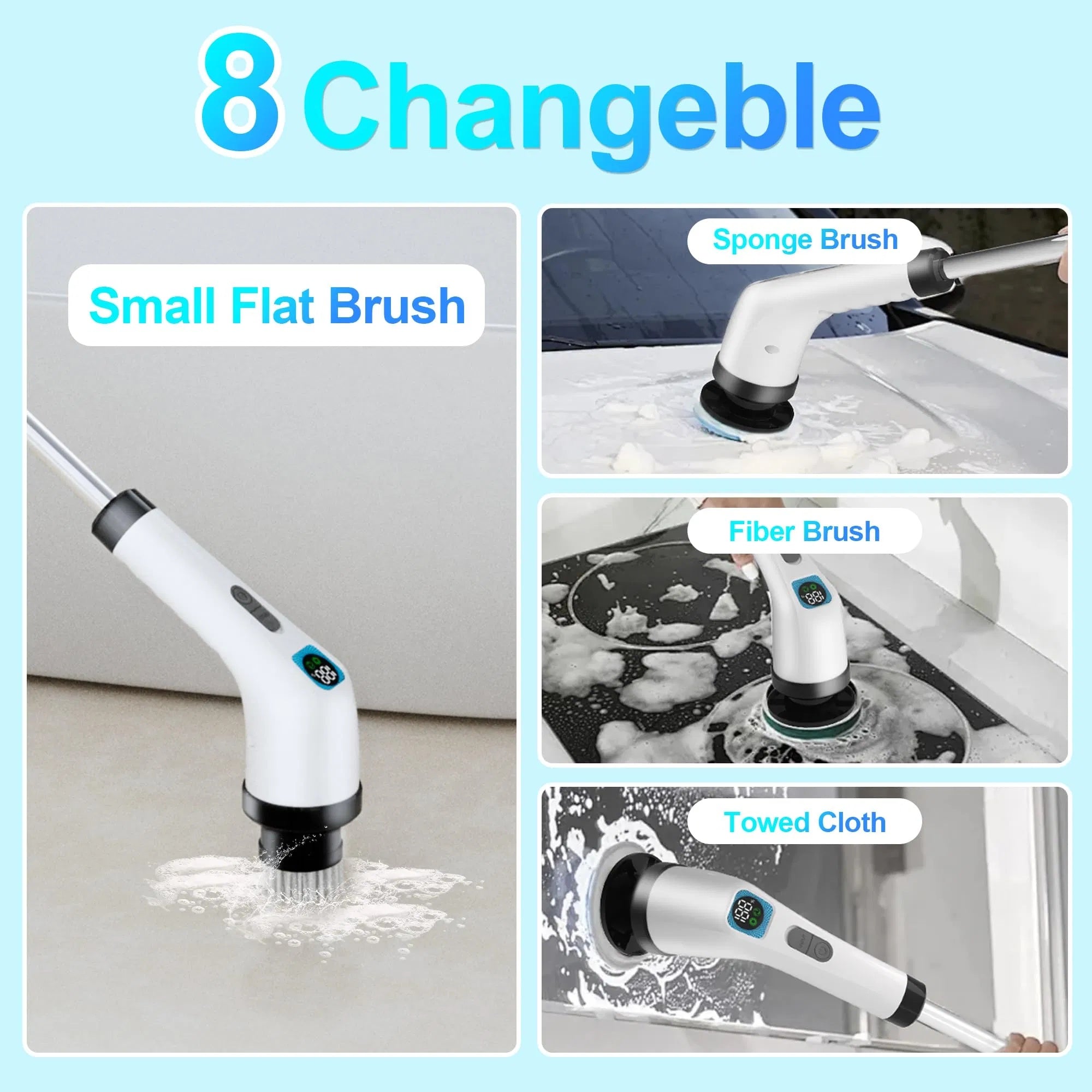 8 Changeble

Small Flat Brush

Sponge Brush

Fiber Brush

Towed Cloth