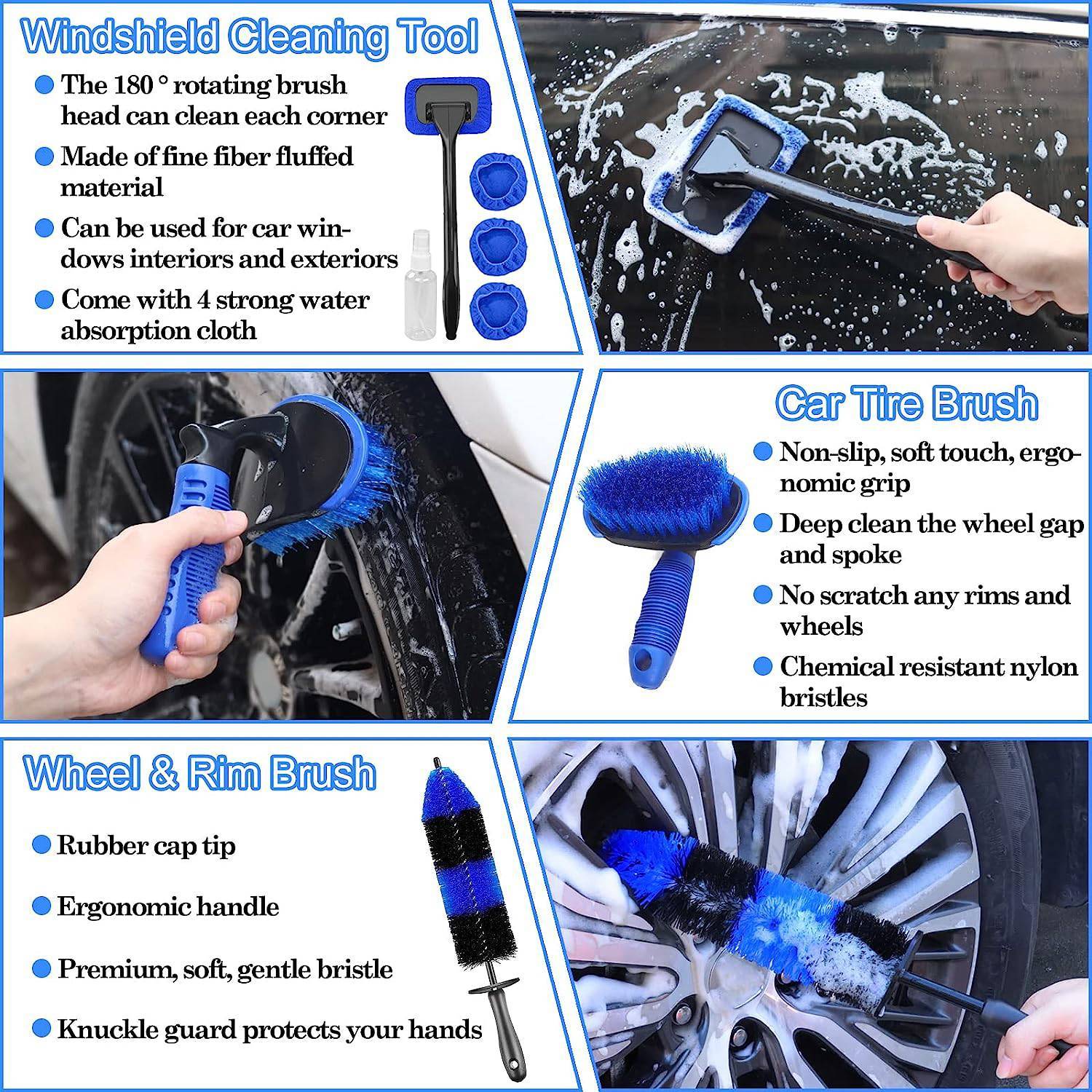 Windshield Cleaning Tool

The 180 ° rotating brush head can clean each corner

Made of fine fiber fluffed material

Can be used for car windows interiors and exteriors

Come with 4 strong water absorption cloth

Car Tire Brush

Non-slip, soft touch, ergonomic grip

Deep clean the wheel gap and spoke

No scratch any rims and wheels

Chemical resistant nylon bristles

Wheel & Rim Brush

Rubber cap tip

Ergonomic handle

Premium, soft, gentle bristle

Knuckle guard protects your hands