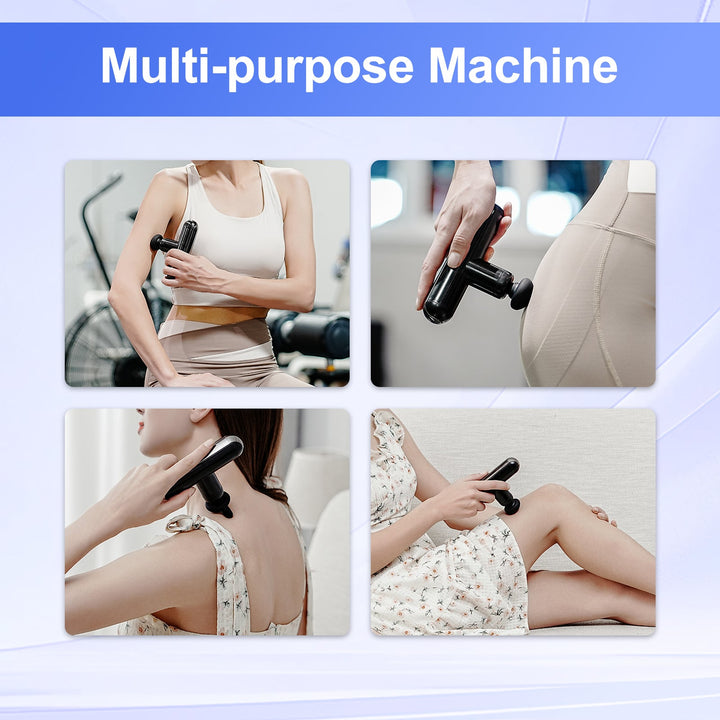 Multi-purpose Machine